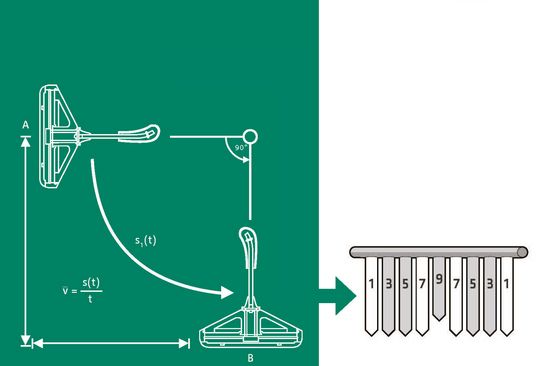 A

90°

$s_1(t)$

$\bar{v} = \frac{s(t)}{t}$

B

1 3 5 7 9 7 5 3 1