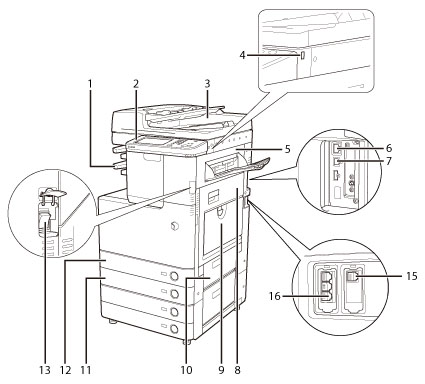 4
1
2
3
5
6
7
15
16
13
12
11
10
9
8